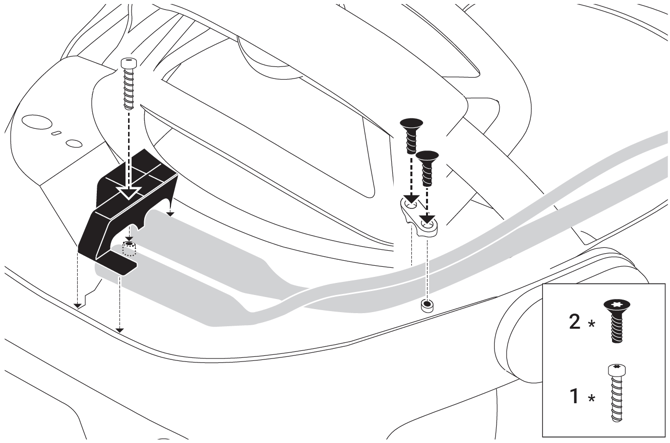 2 *
1 *