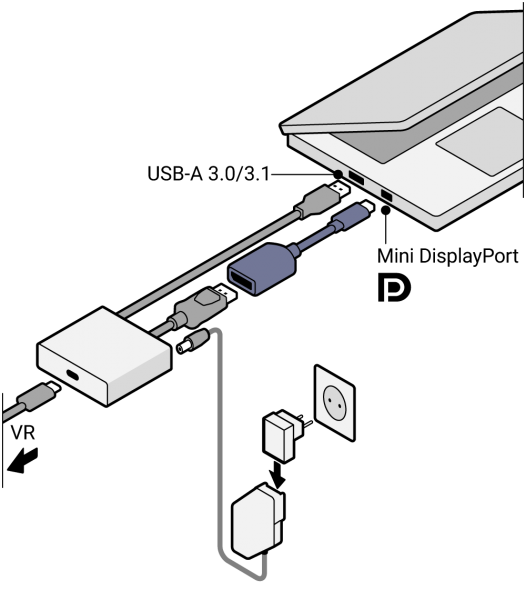 USB-A 3.0/3.1

Mini DisplayPort

VR