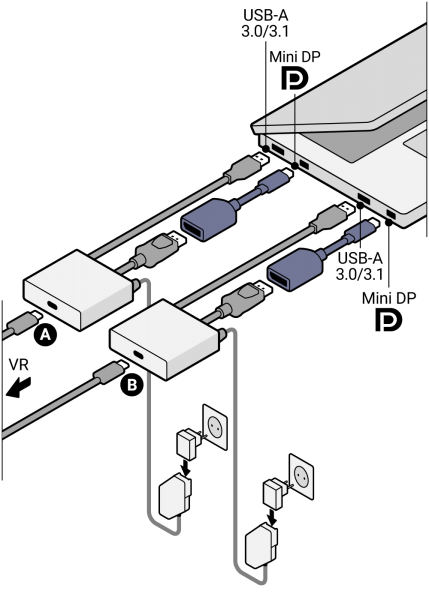 USB-A
3.0/3.1

Mini DP

USB-A
3.0/3.1

Mini DP

A

VR

B